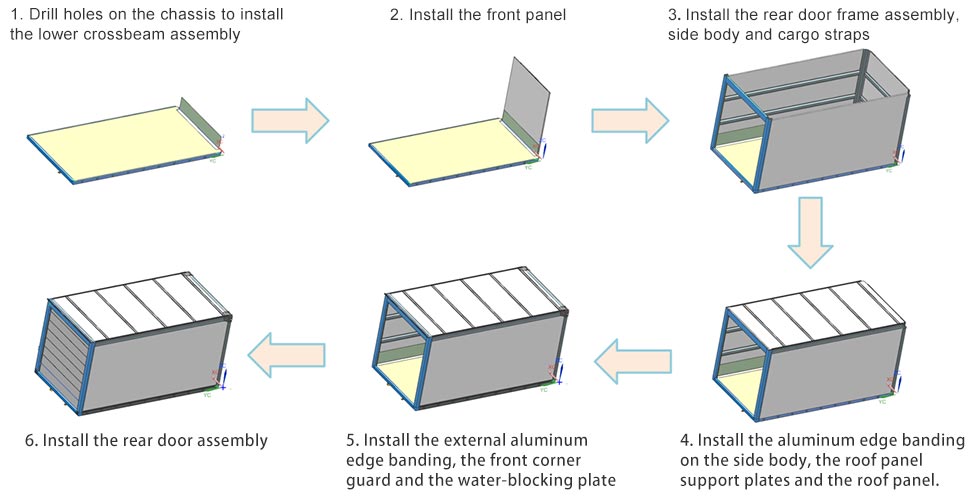 1. Drill holes on the chassis to install the lower crossbeam assembly

2. Install the front panel

3. Install the rear door frame assembly, side body and cargo straps

4. Install the aluminum edge banding on the side body, the roof panel support plates and the roof panel.

5. Install the external aluminum edge banding, the front corner guard and the water-blocking plate

6. Install the rear door assembly